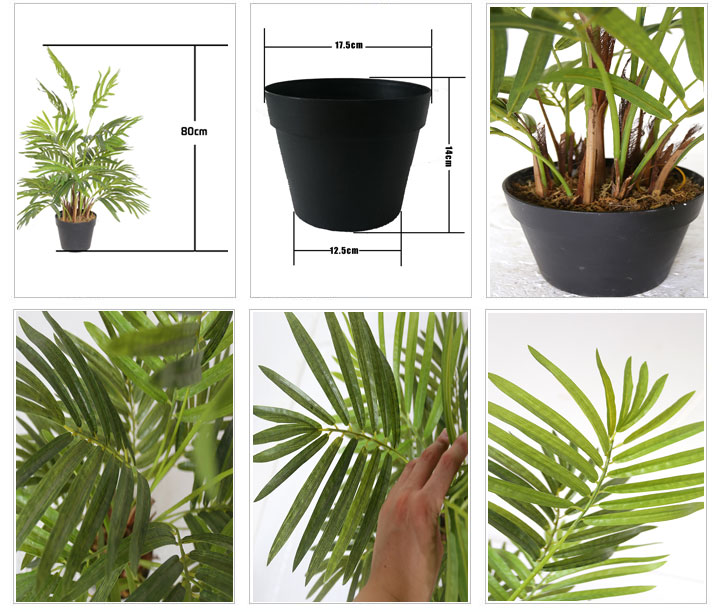 80cm

17.5cm

14cm

12.5cm